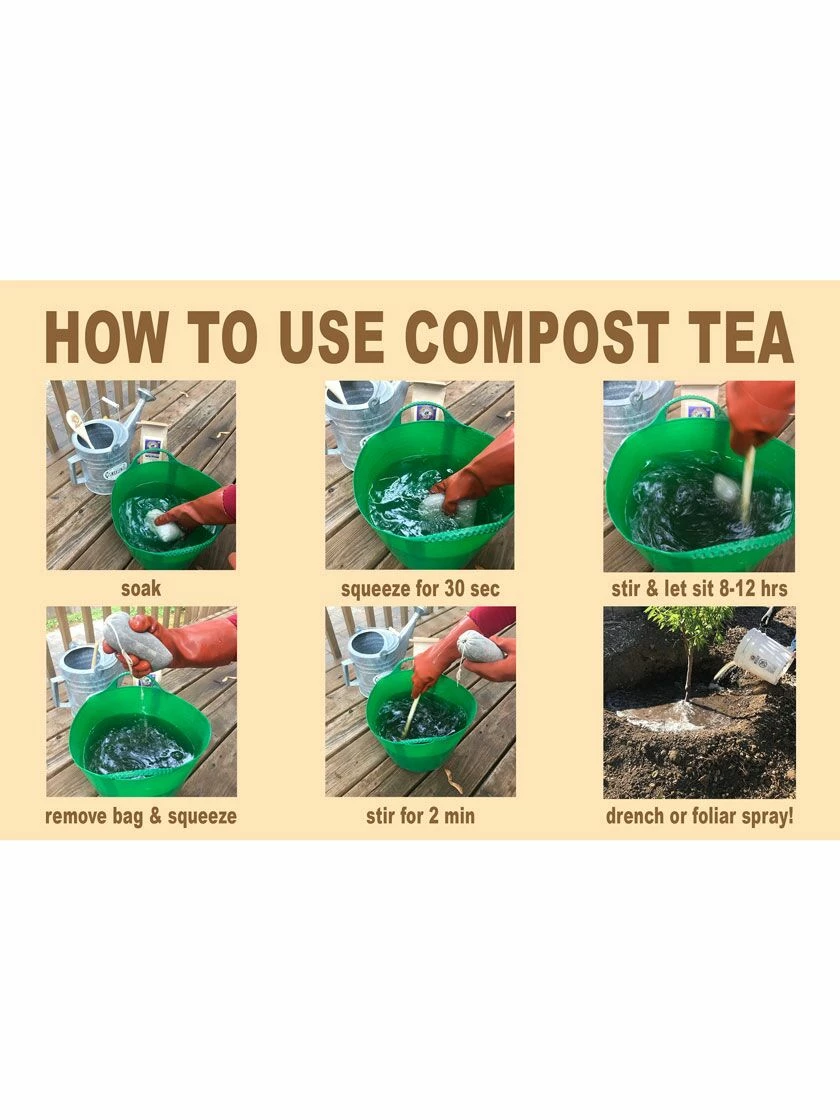 HOW TO USE COMPOST TEA

soak

squeeze for 30 sec

stir & let sit 8-12 hrs

remove bag & squeeze

stir for 2 min

drench or foliar spray!